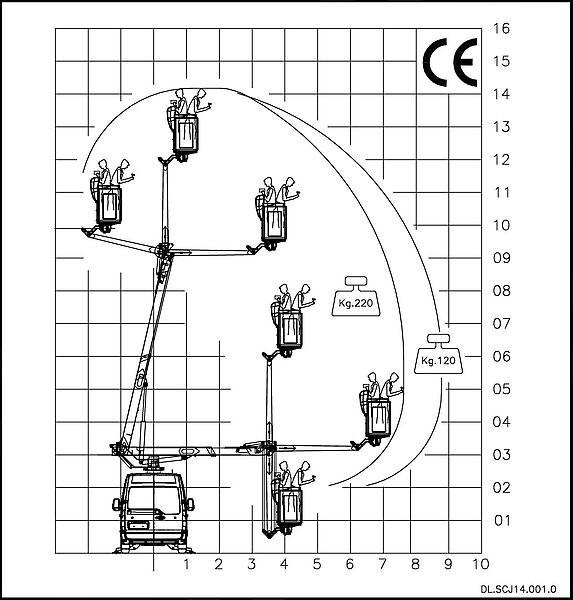 CE

16
15
14
13
12
11
10
09
08
07
06
05
04
03
02
01

Kg.220

Kg.120

1 2 3 4 5 6 7 8 9 10

DL.SCJ14.001.0